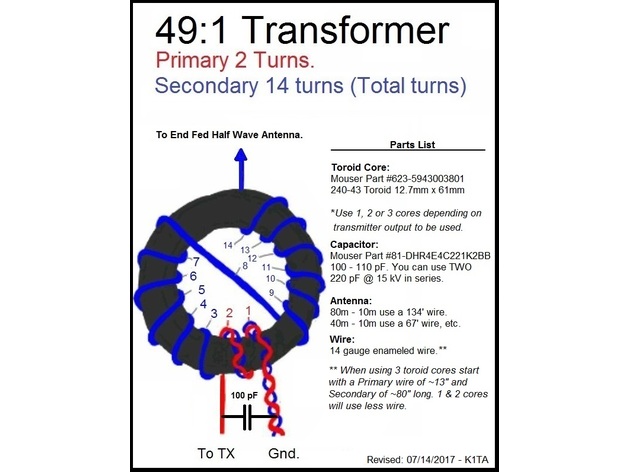 49:1 Transformer
Primary 2 Turns.
Secondary 14 turns (Total turns)

To End Fed Half Wave Antenna.

14
13
12
11
10
9
8
7
6
5
4
3
2
1

100 pF

To TX
Gnd.

Parts List

Toroid Core:
Mouser Part #623-5943003801
240-43 Toroid 12.7mm x 61mm

*Use 1, 2 or 3 cores depending on transmitter output to be used.

Capacitor:
Mouser Part #81-DHR4E4C221K2BB
100 - 110 pF. You can use TWO 220 pF @ 15 kV in series.

Antenna:
80m - 10m use a 134' wire.
40m - 10m use a 67' wire, etc.

Wire:
14 gauge enameled wire.**

** When using 3 toroid cores start with a Primary wire of ~13" and Secondary of ~80" long. 1 & 2 cores will use less wire.

Revised: 07/14/2017 - K1TA