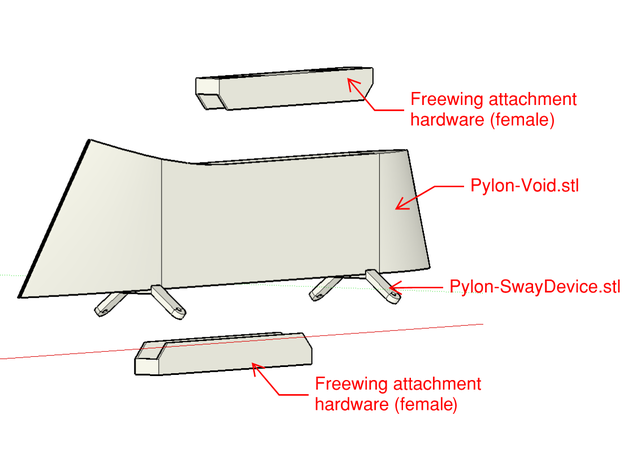 Freewing attachment hardware (female)

Pylon-Void.stl

Pylon-SwayDevice.stl

Freewing attachment hardware (female)