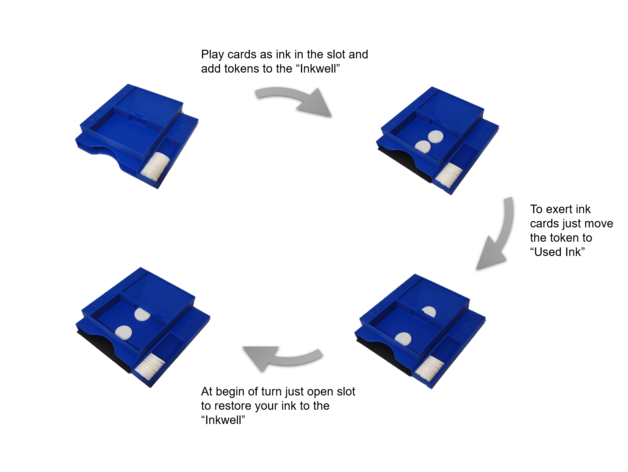 Play cards as ink in the slot and add tokens to the “Inkwell”

To exert ink cards just move the token to “Used Ink”

At begin of turn just open slot to restore your ink to the “Inkwell”